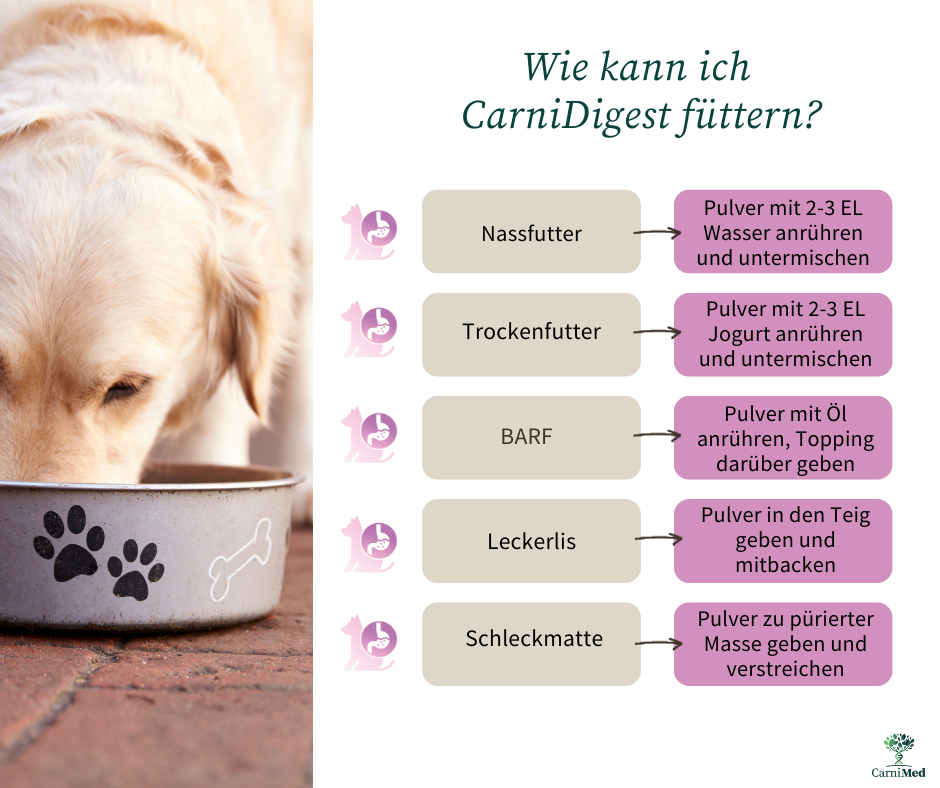 Wie kann ich CarniDigest füttern?

Nassfutter

Pulver mit 2-3 EL Wasser anrühren und untermischen

Trockenfutter

Pulver mit 2-3 EL Jogurt anrühren und untermischen

BARF

Pulver mit Öl anrühren, Topping darüber geben

Leckerlis

Pulver in den Teig geben und mitbacken

Schleckmatte

Pulver zu pürierter Masse geben und verstreichen

CarniMed