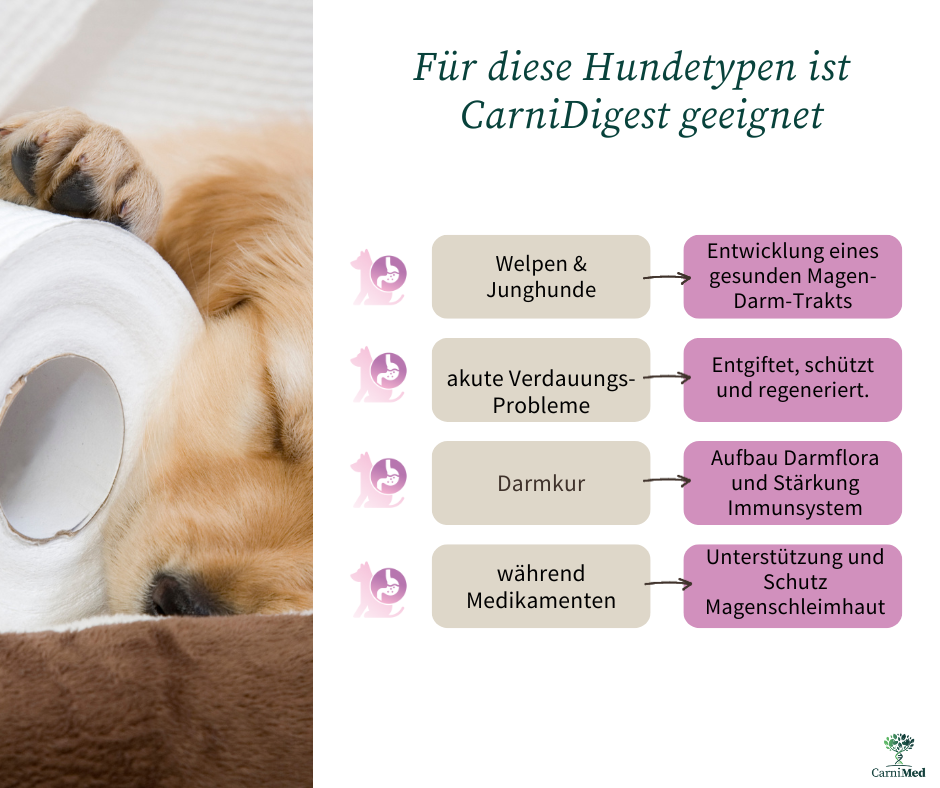 Für diese Hundetypen ist CarniDigest geeignet

Welpen & Junghunde

Entwicklung eines gesunden Magen-Darm-Trakts

akute Verdauungs-Probleme

Entgiftet, schützt und regeneriert.

Darmkur

Aufbau Darmflora und Stärkung Immunsystem

während Medikamenten

Unterstützung und Schutz Magenschleimhaut

CarniMed